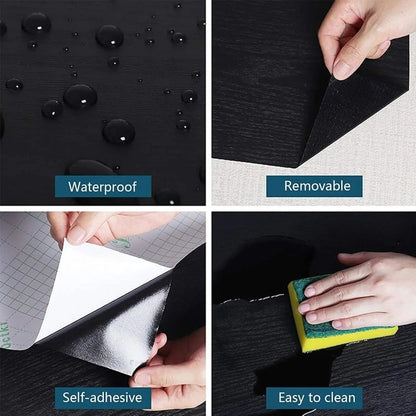 Waterproof

Removable

Self-adhesive

Easy to clean