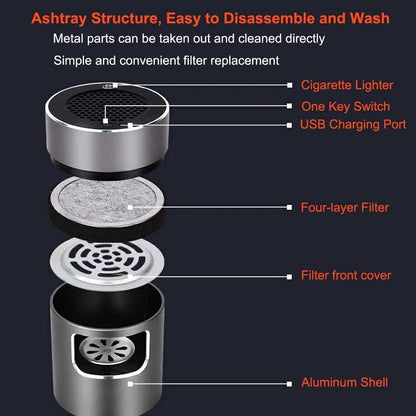 Ashtray Structure, Easy to Disassemble and Wash

Metal parts can be taken out and cleaned directly

Simple and convenient filter replacement

Cigarette Lighter

One Key Switch

USB Charging Port

Four-layer Filter

Filter front cover

Aluminum Shell